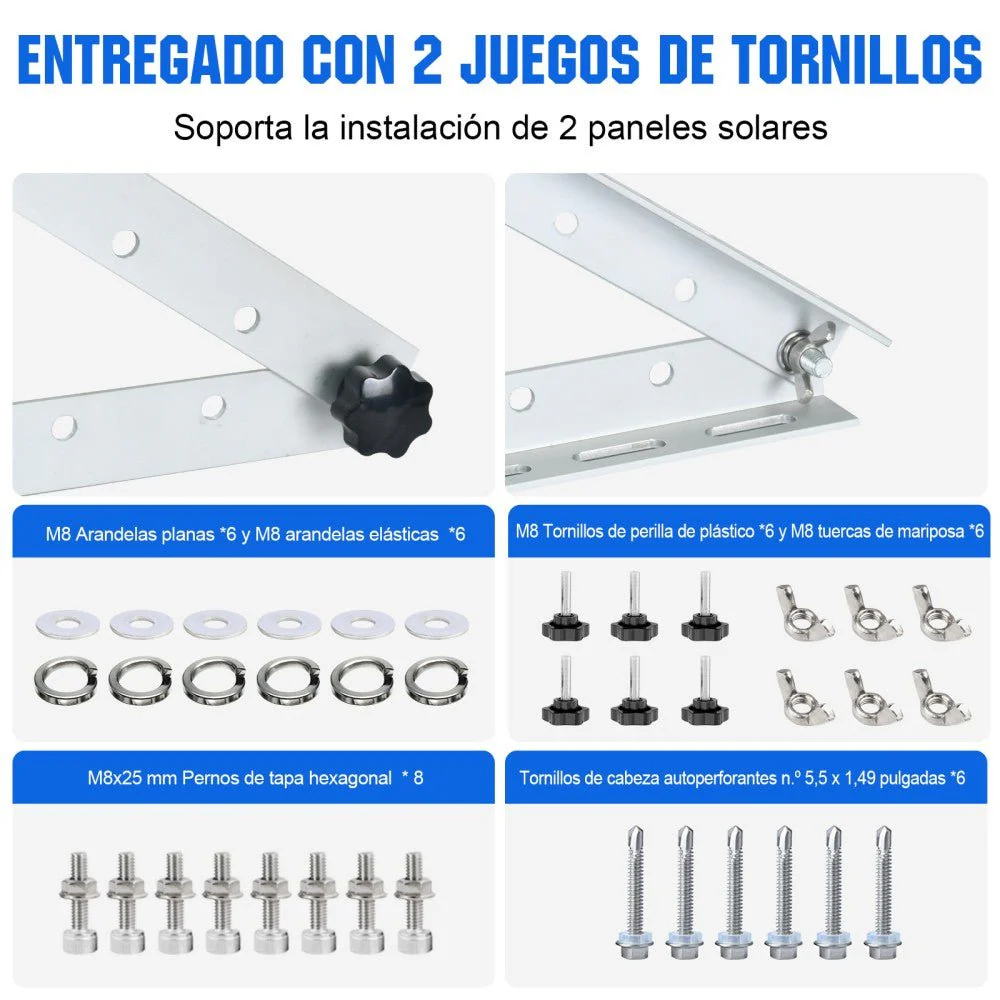 ENTREGADO CON 2 JUEGOS DE TORNILLOS

Soporta la instalación de 2 paneles solares

M8 Arandelas planas *6 y M8 arandelas elásticas *6

M8 Tornillos de perilla de plástico *6 y M8 tuercas de mariposa *6

M8x25 mm Pernos de tapa hexagonal * 8

Tornillos de cabeza autoperforantes n.º 5,5 x 1,49 pulgadas *6