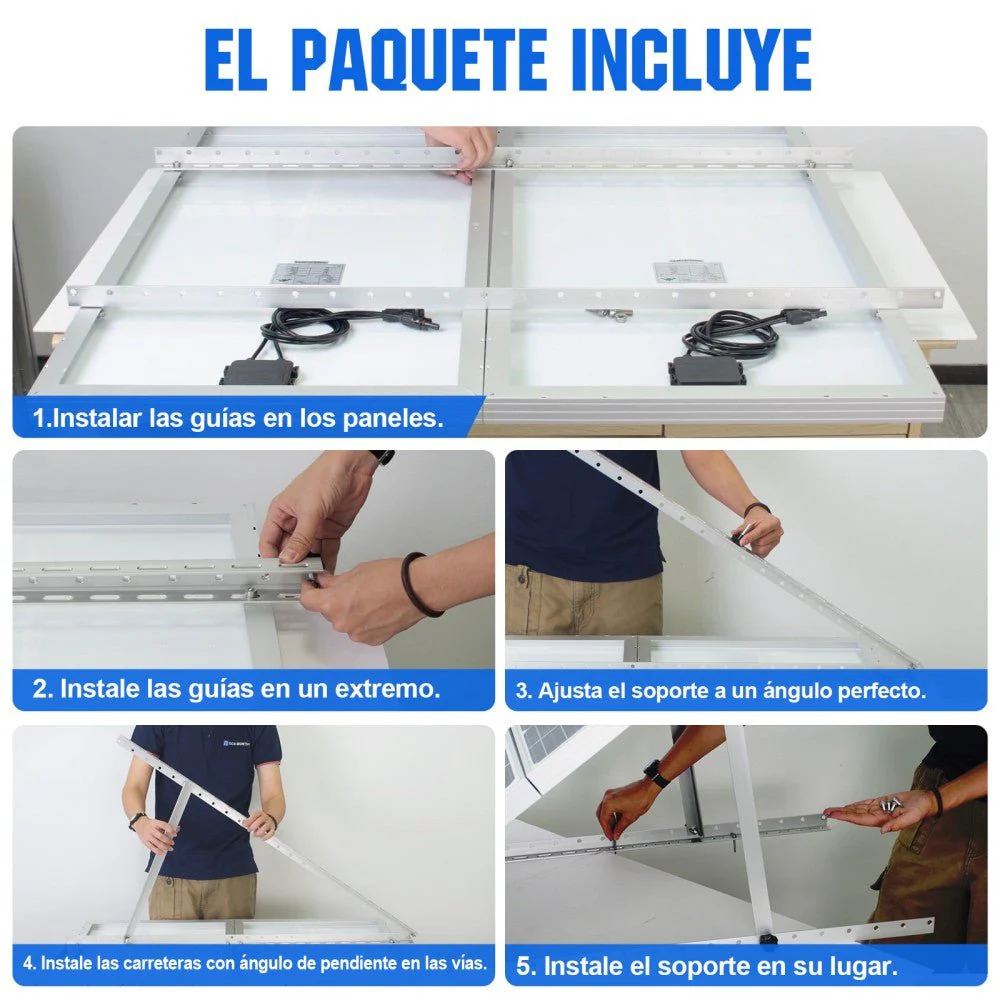 EL PAQUETE INCLUYE

1.Instalar las guías en los paneles.

2. Instale las guías en un extremo.

3. Ajusta el soporte a un ángulo perfecto.

4. Instale las carreteras con ángulo de pendiente en las vías.

5. Instale el soporte en su lugar.