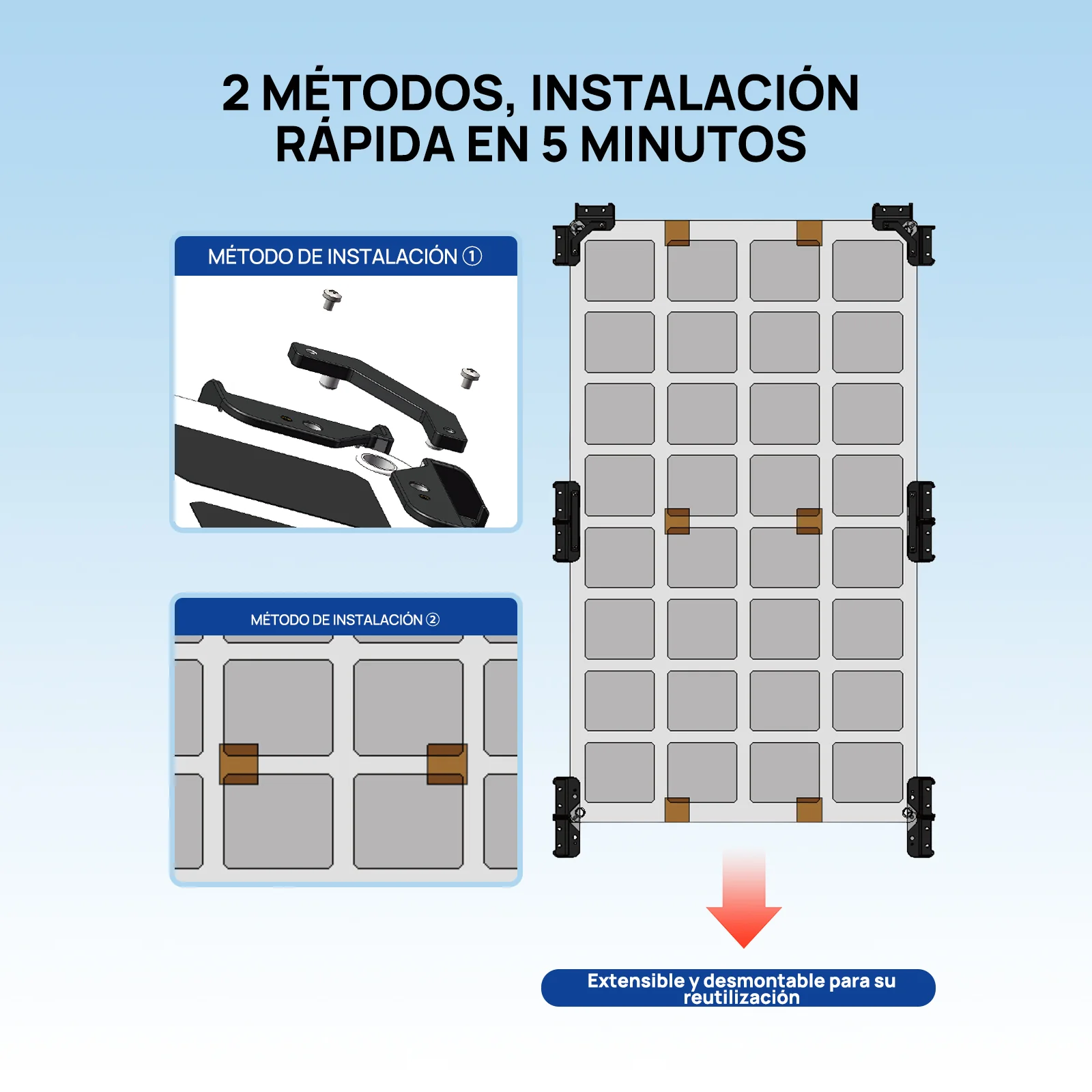 2 MÉTODOS, INSTALACIÓN RÁPIDA EN 5 MINUTOS

MÉTODO DE INSTALACIÓN ①

MÉTODO DE INSTALACIÓN ②

Extensible y desmontable para su reutilización