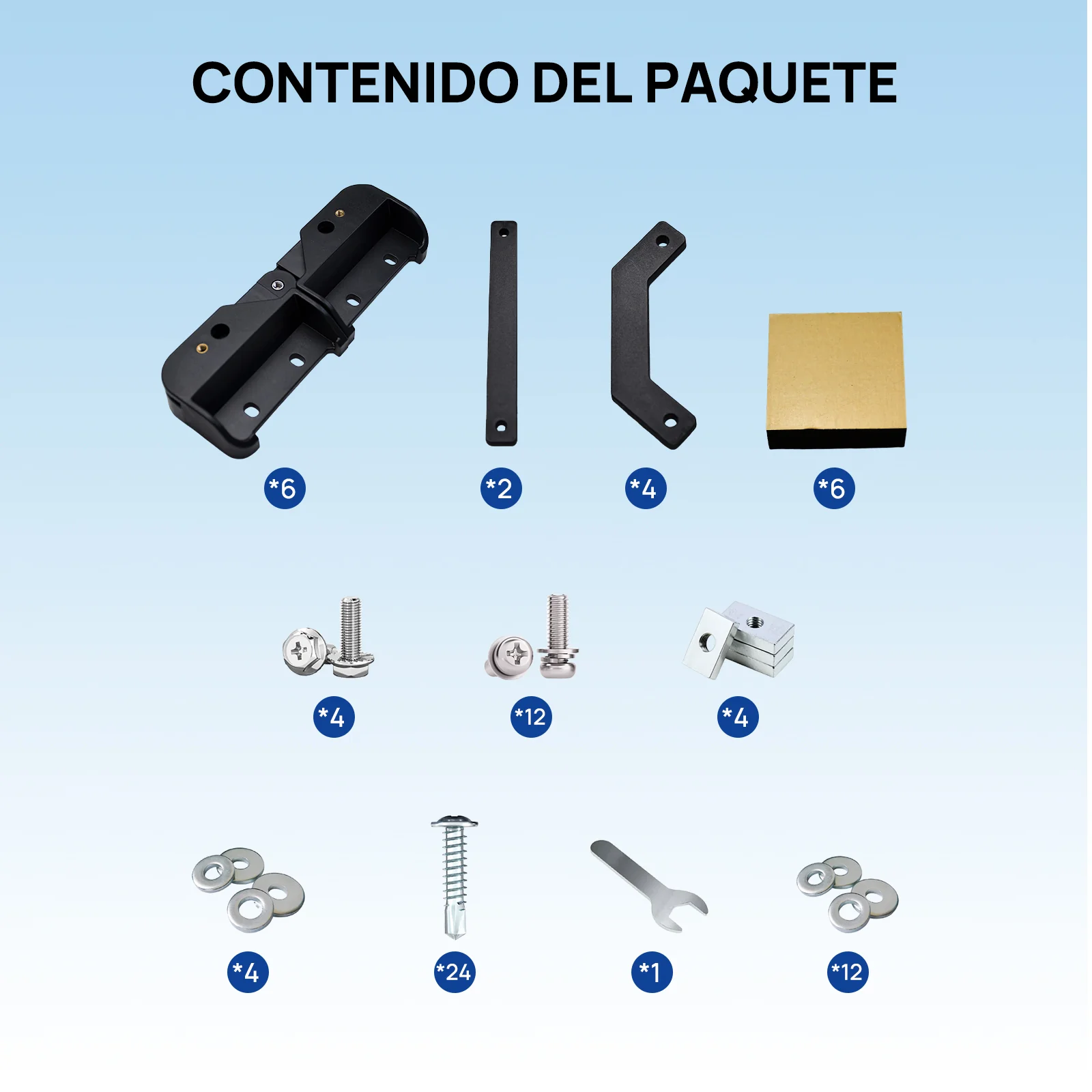 CONTENIDO DEL PAQUETE

*6

*2

*4

*6

*4

*12

*4

*4

*24

*1

*12